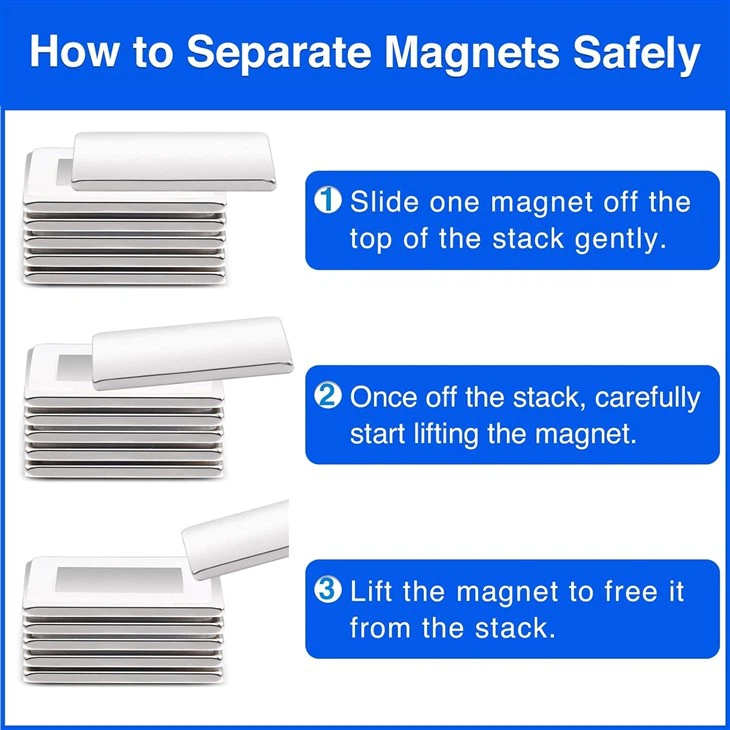 How to Separate Magnets Safely

1 Slide one magnet off the top of the stack gently.

2 Once off the stack, carefully start lifting the magnet.

3 Lift the magnet to free it from the stack.